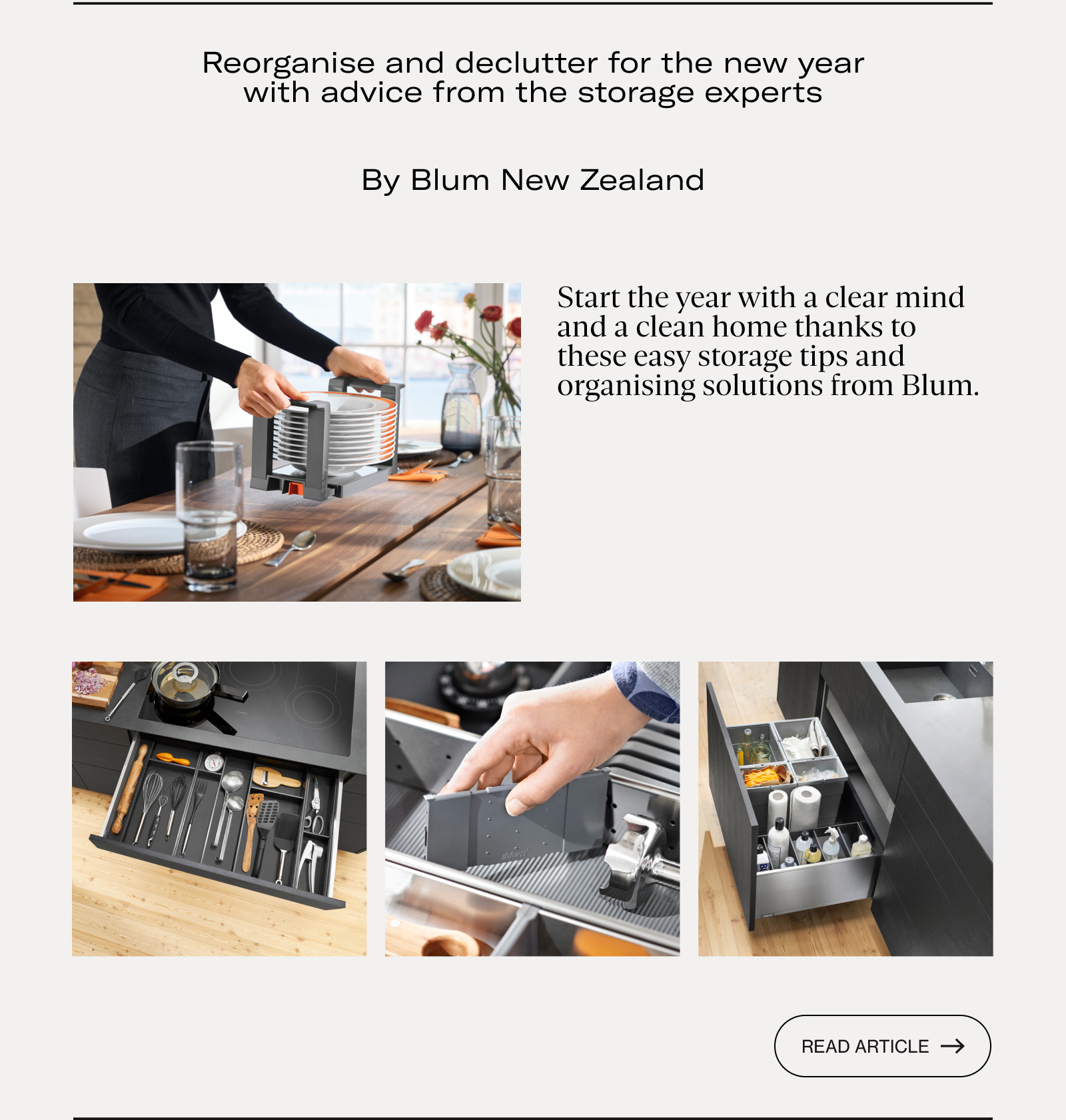 Reorganise and declutter for the new year with advice from the storage experts

By Blum New Zealand

Start the year with a clear mind and a clean home thanks to these easy storage tips and organising solutions from Blum.

READ ARTICLE