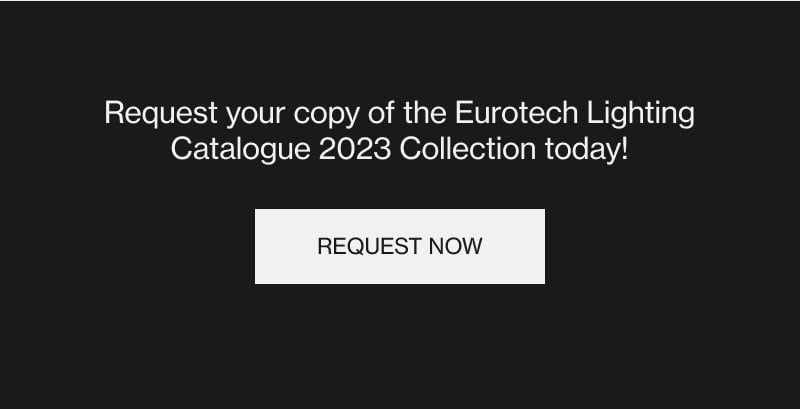 Request your copy of the Eurotech Lighting Catalogue 2023 Collection today!

REQUEST NOW